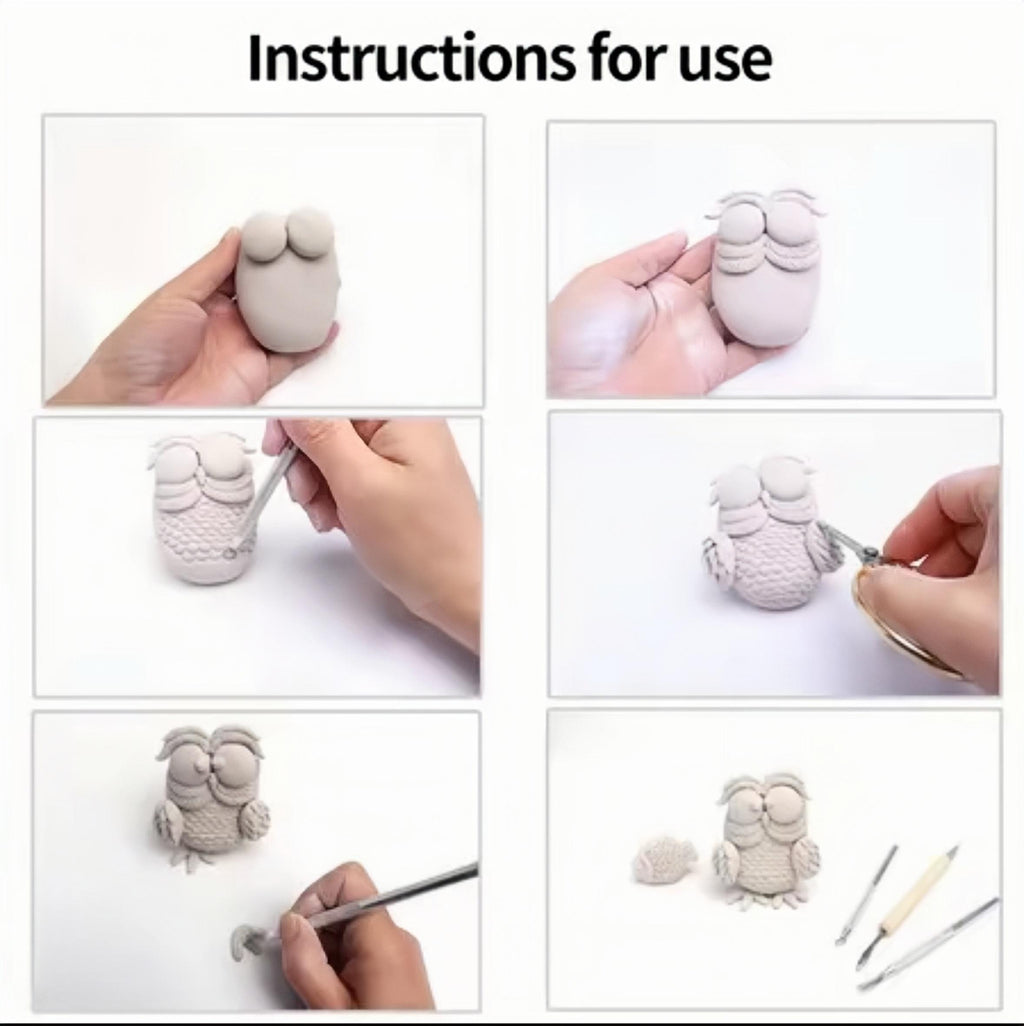 Instructions for use